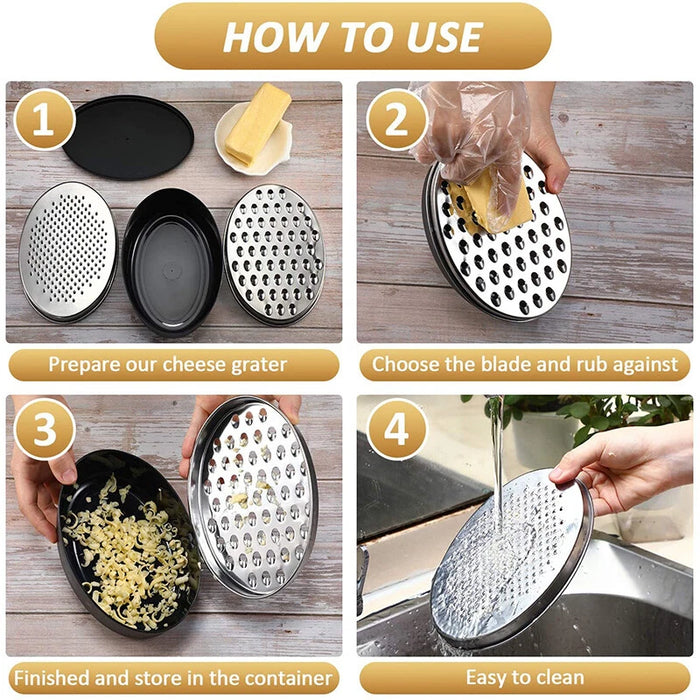 HOW TO USE

1

Prepare our cheese grater

2

Choose the blade and rub against

3

Finished and store in the container

4

Easy to clean