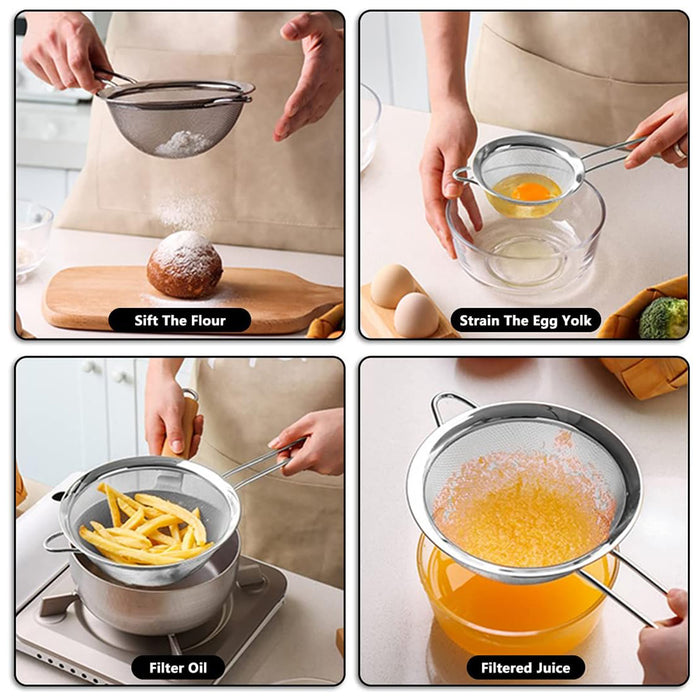 Sift The Flour

Strain The Egg Yolk

Filter Oil

Filtered Juice