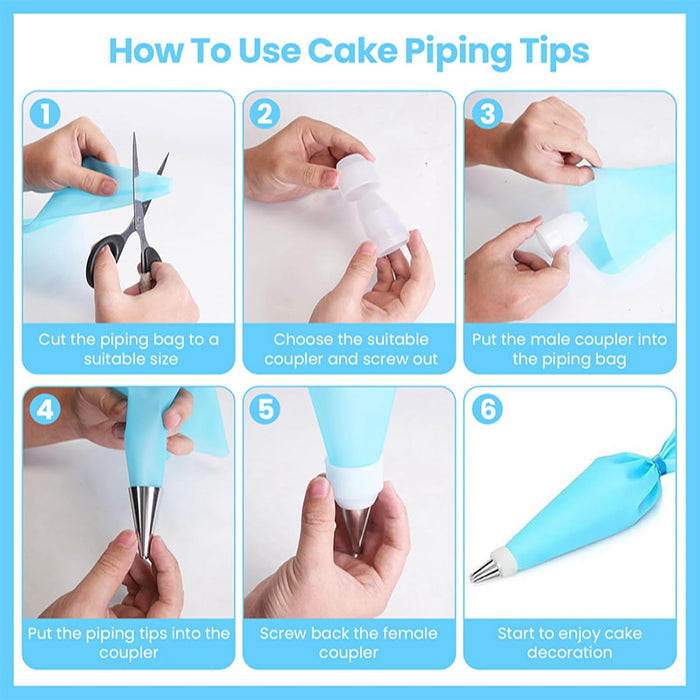 How To Use Cake Piping Tips

1
Cut the piping bag to a suitable size

2
Choose the suitable coupler and screw out

3
Put the male coupler into the piping bag

4
Put the piping tips into the coupler

5
Screw back the female coupler

6
Start to enjoy cake decoration