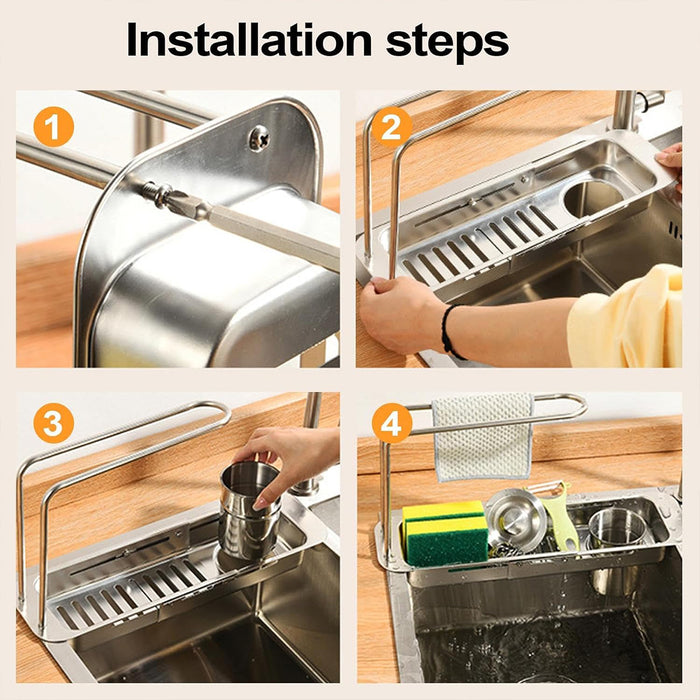 Installation steps

1

2

3

4