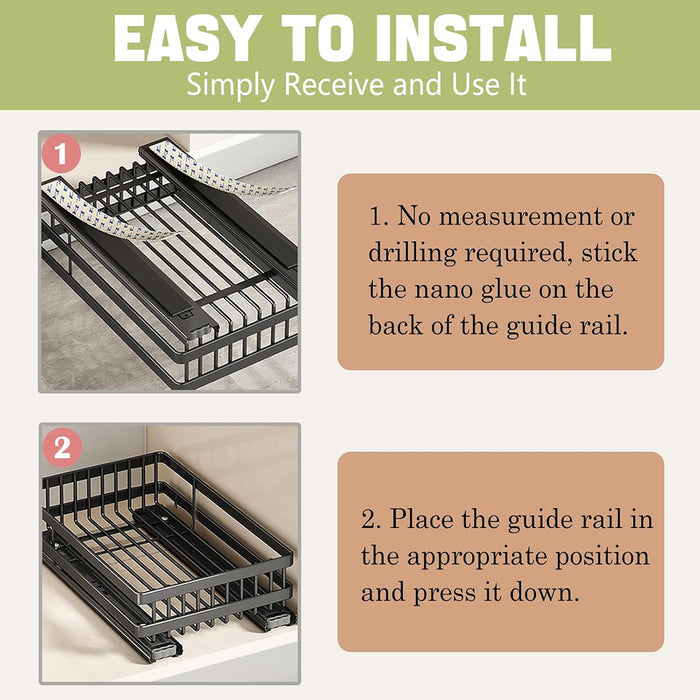 EASY TO INSTALL
Simply Receive and Use It

1

1. No measurement or drilling required, stick the nano glue on the back of the guide rail.

2

2. Place the guide rail in the appropriate position and press it down.