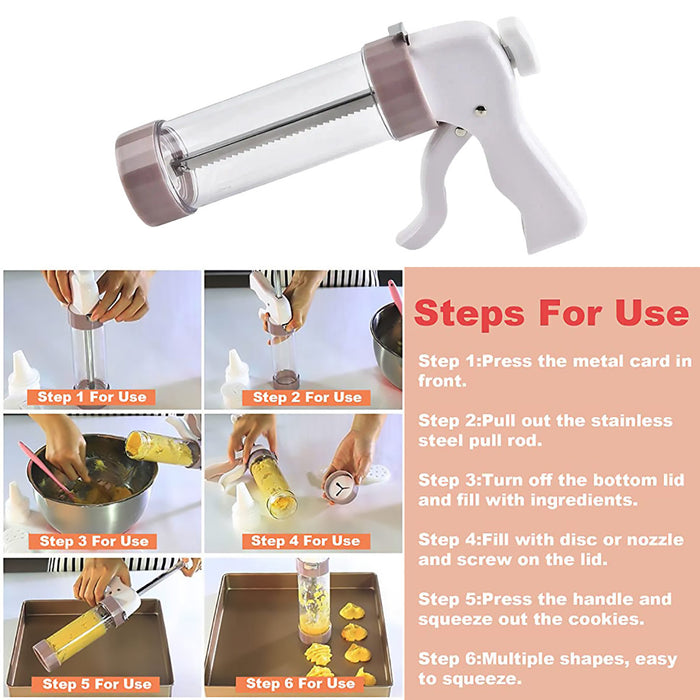 Step 1 For Use

Step 2 For Use

Step 3 For Use

Step 4 For Use

Step 5 For Use

Step 6 For Use

Steps For Use

Step 1:Press the metal card in front.

Step 2:Pull out the stainless steel pull rod.

Step 3:Turn off the bottom lid and fill with ingredients.

Step 4:Fill with disc or nozzle and screw on the lid.

Step 5:Press the handle and squeeze out the cookies.

Step 6:Multiple shapes, easy to squeeze.