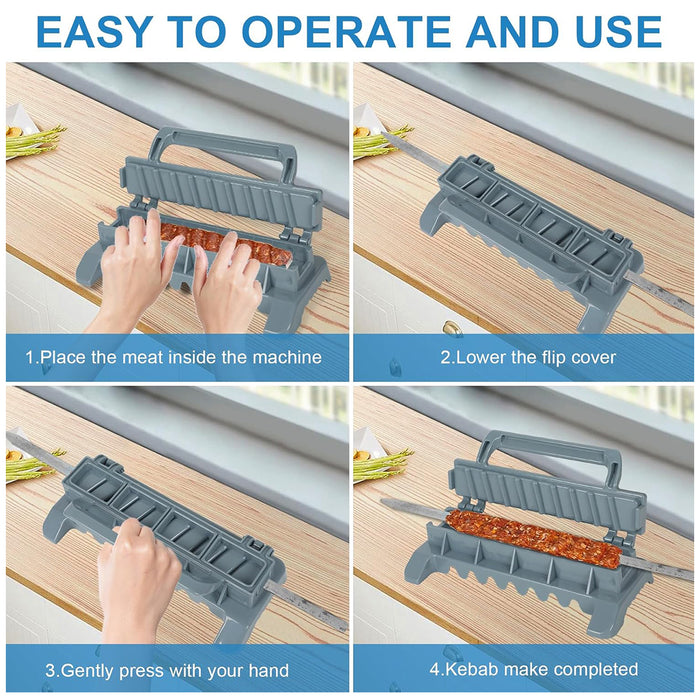 EASY TO OPERATE AND USE

1.Place the meat inside the machine

2.Lower the flip cover

3.Gently press with your hand

4.Kebab make completed