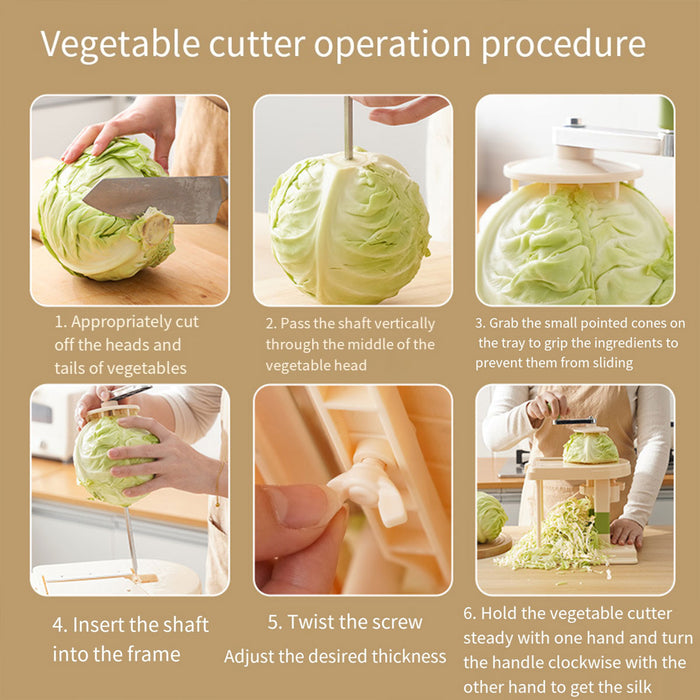 Vegetable cutter operation procedure

1. Appropriately cut off the heads and tails of vegetables

2. Pass the shaft vertically through the middle of the vegetable head

3. Grab the small pointed cones on the tray to grip the ingredients to prevent them from sliding

4. Insert the shaft into the frame

5. Twist the screw
Adjust the desired thickness

6. Hold the vegetable cutter steady with one hand and turn the handle clockwise with the other hand to get the silk