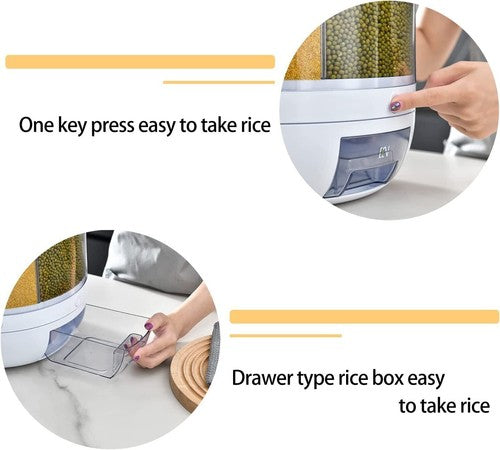 One key press easy to take rice

Drawer type rice box easy to take rice