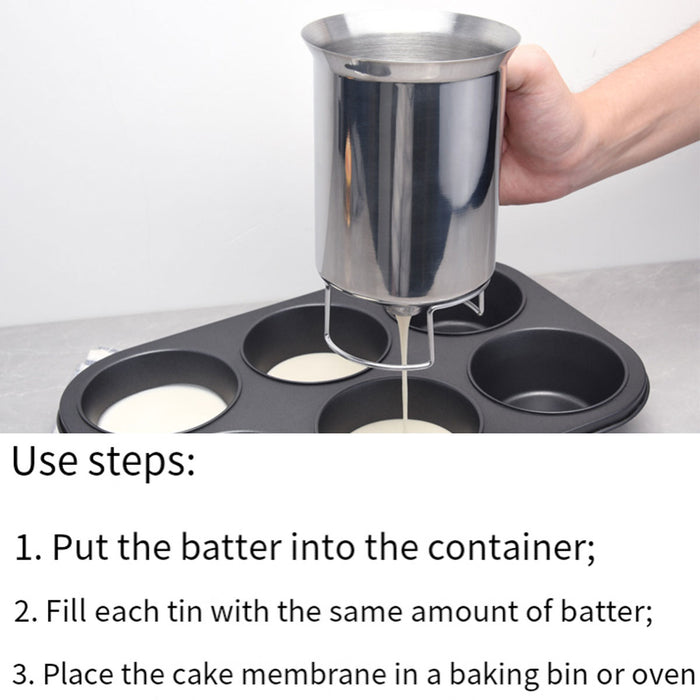 Use steps:

1. Put the batter into the container;

2. Fill each tin with the same amount of batter;

3. Place the cake membrane in a baking bin or oven