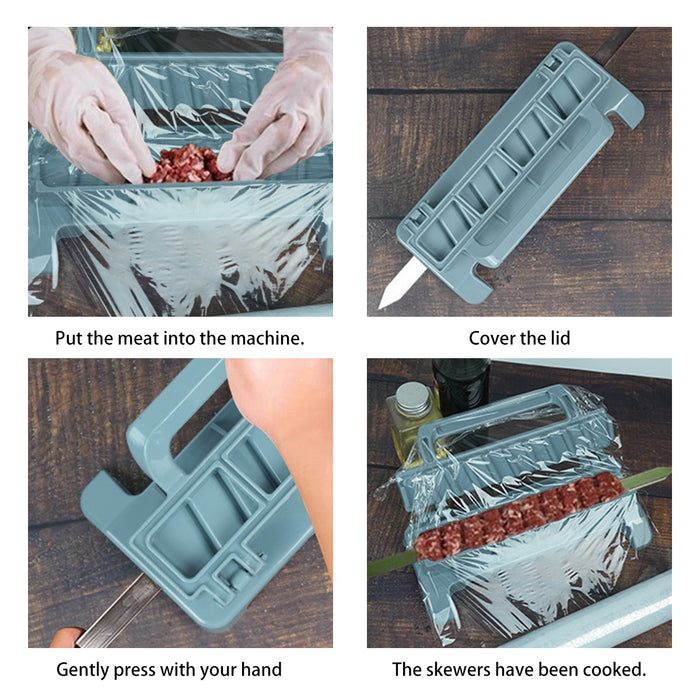 Put the meat into the machine.

Cover the lid

Gently press with your hand

The skewers have been cooked.