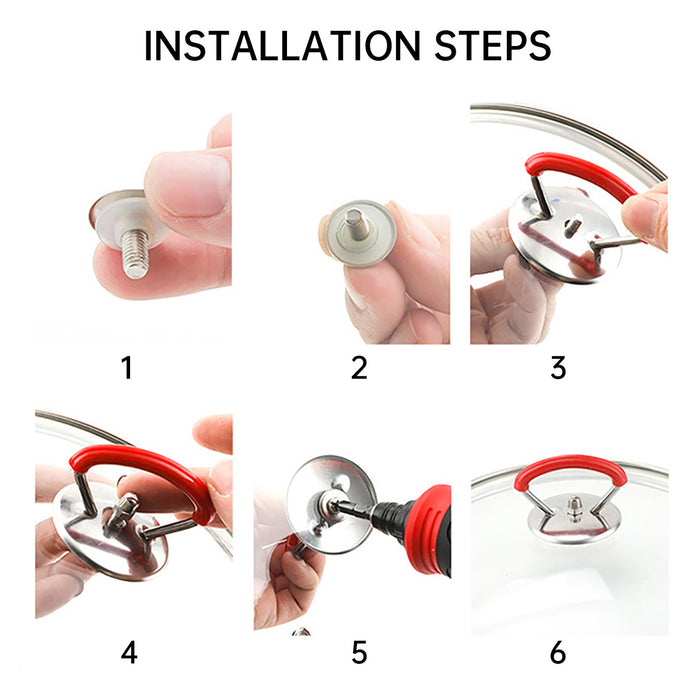 INSTALLATION STEPS

1

2

3

4

5

6