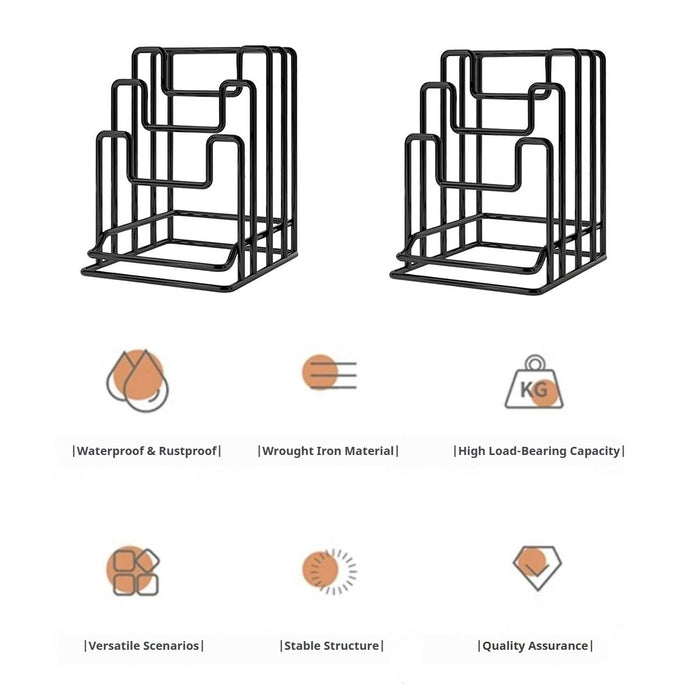 KG

|Waterproof & Rustproof|

|Wrought Iron Material|

|High Load-Bearing Capacity|

|Versatile Scenarios|

|Stable Structure|

|Quality Assurance|