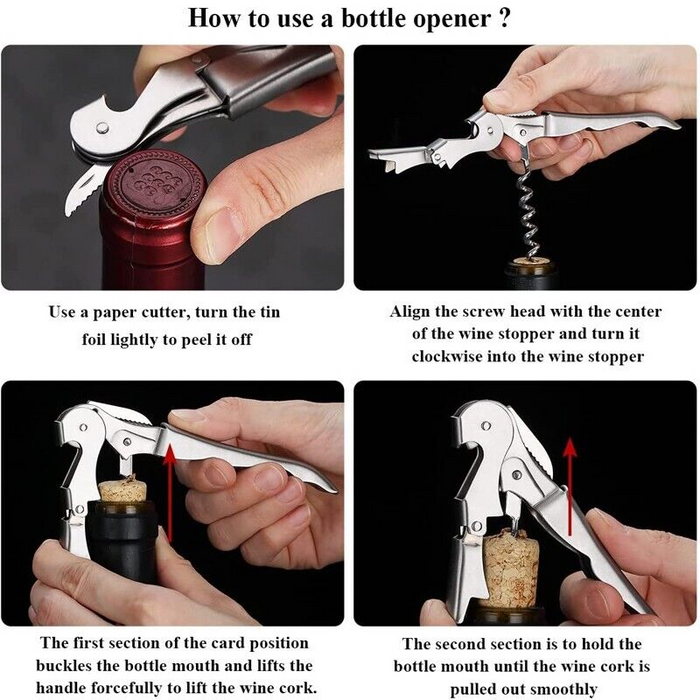 How to use a bottle opener ?

Use a paper cutter, turn the tin foil lightly to peel it off

Align the screw head with the center of the wine stopper and turn it clockwise into the wine stopper

The first section of the card position buckles the bottle mouth and lifts the handle forcefully to lift the wine cork.

The second section is to hold the bottle mouth until the wine cork is pulled out smoothly