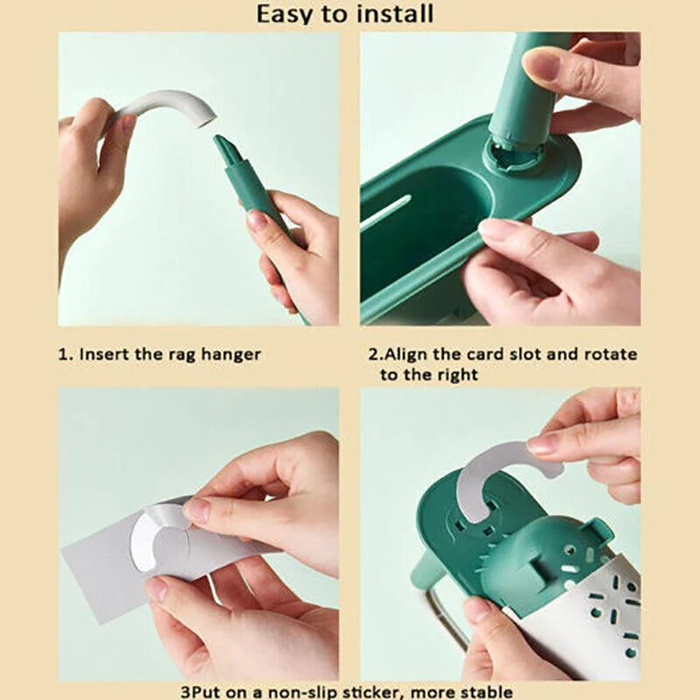 Easy to install

1. Insert the rag hanger

2.Align the card slot and rotate to the right

3Put on a non-slip sticker, more stable