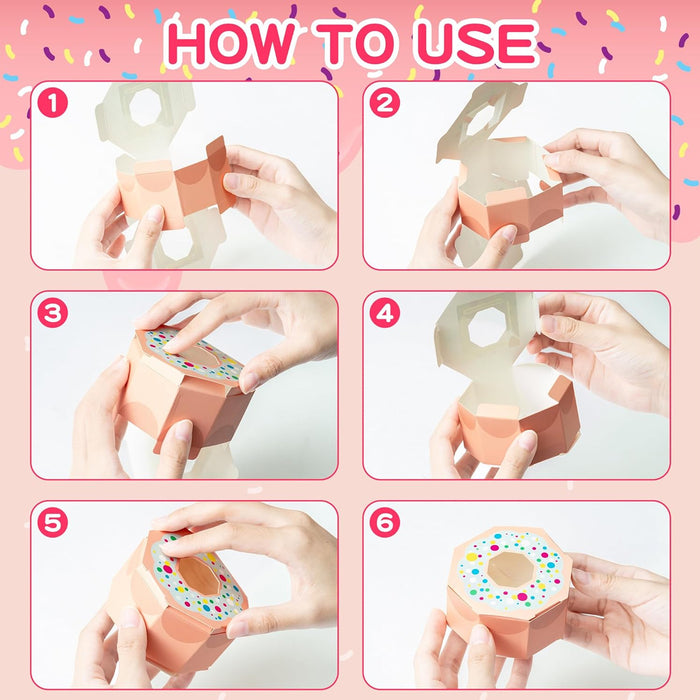 HOW TO USE

1

2

3

4

5

6