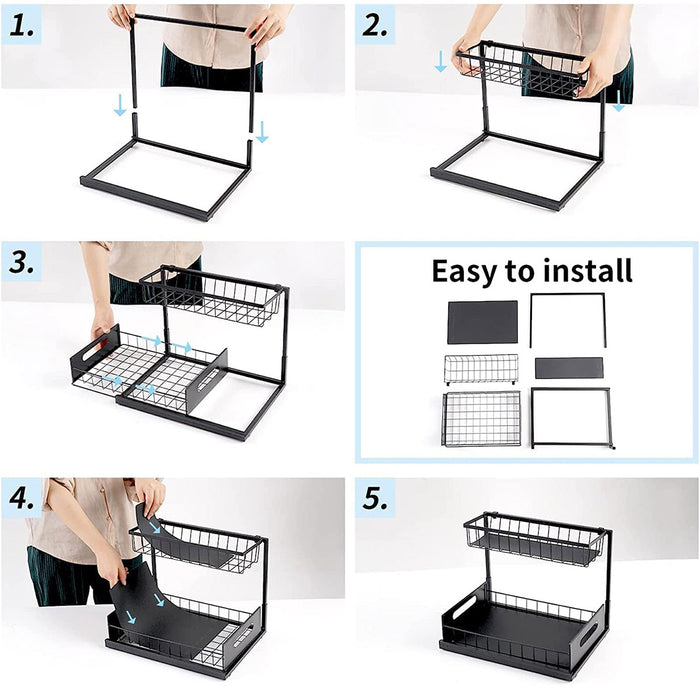 1.

2.

3.

Easy to install

4.

5.