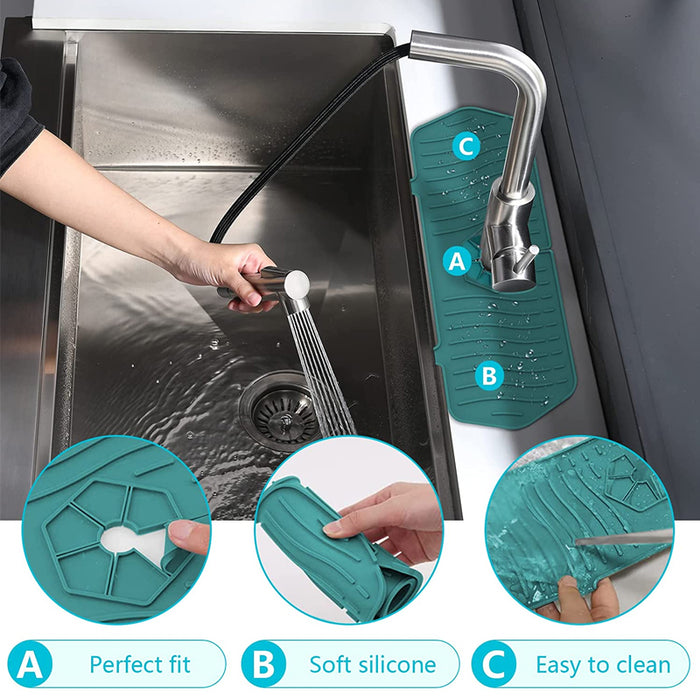 C

A

B

A Perfect fit

B Soft silicone

C Easy to clean