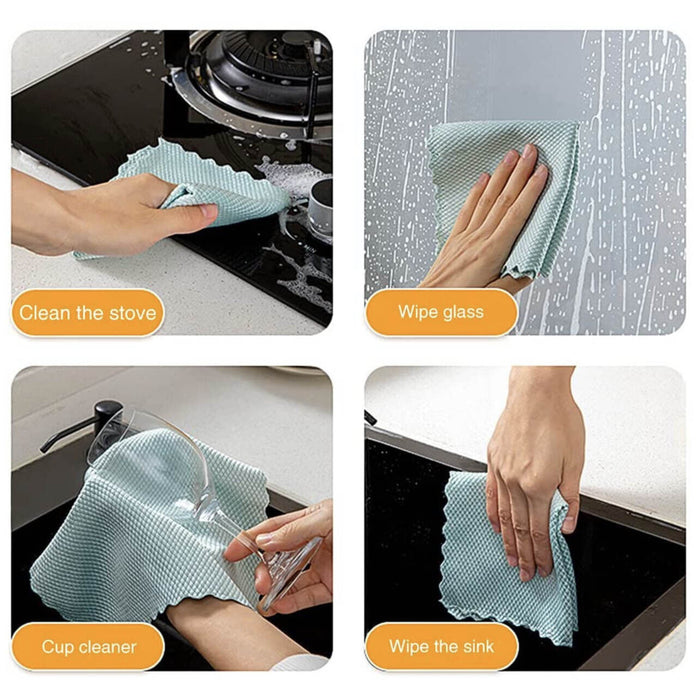 Clean the stove

Wipe glass

Cup cleaner

Wipe the sink