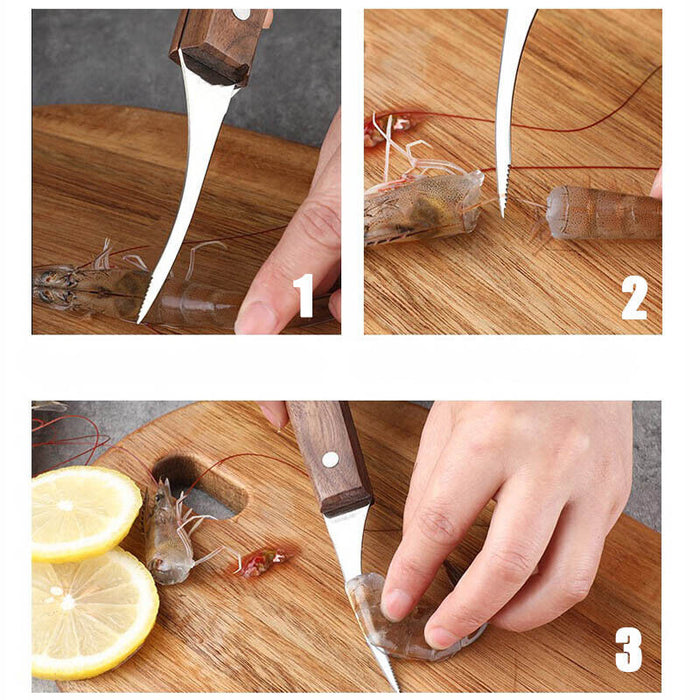 1

2

3