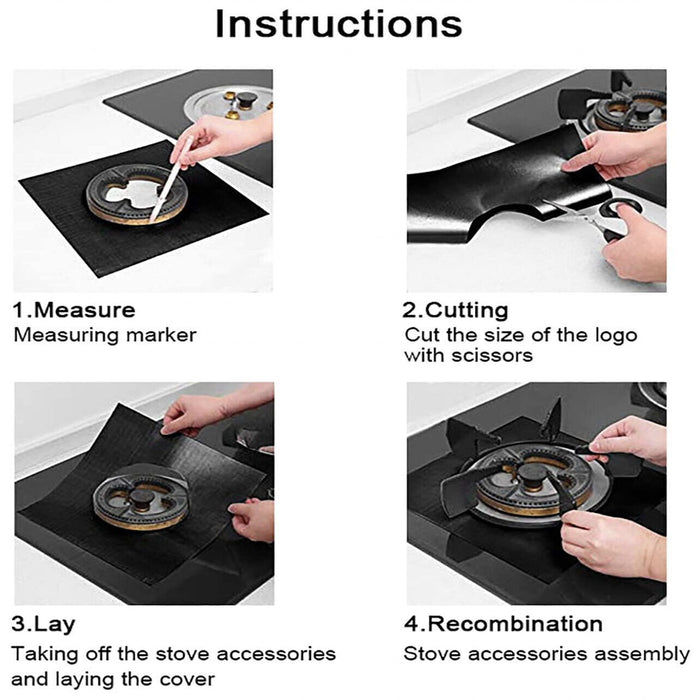 Instructions

1.Measure
Measuring marker

2.Cutting
Cut the size of the logo with scissors

3.Lay
Taking off the stove accessories and laying the cover

4.Recombination
Stove accessories assembly