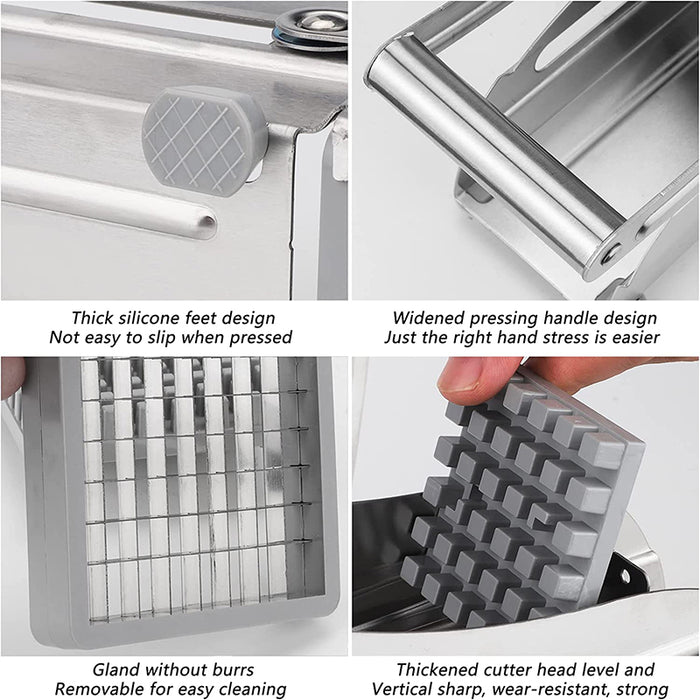 Thick silicone feet design
Not easy to slip when pressed

Widened pressing handle design
Just the right hand stress is easier

Gland without burrs
Removable for easy cleaning

Thickened cutter head level and
Vertical sharp, wear-resistant, strong