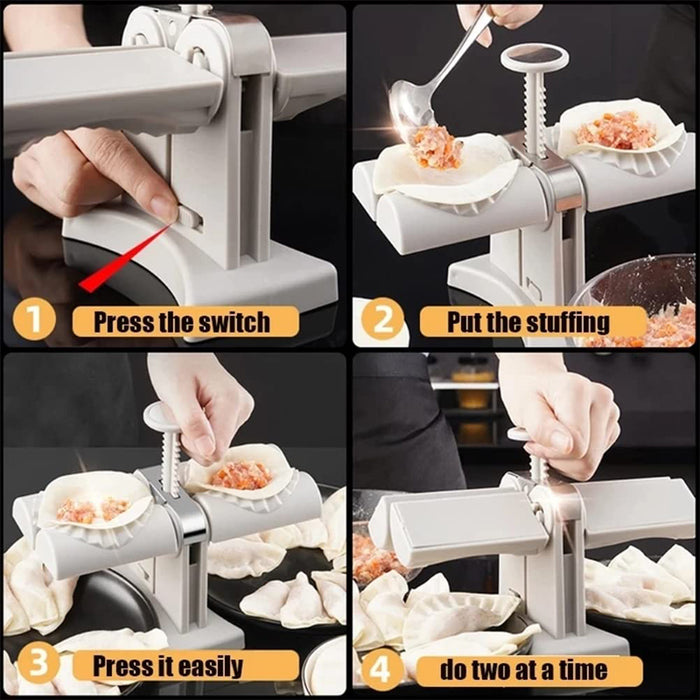 1 Press the switch

2 Put the stuffing

3 Press it easily

4 do two at a time