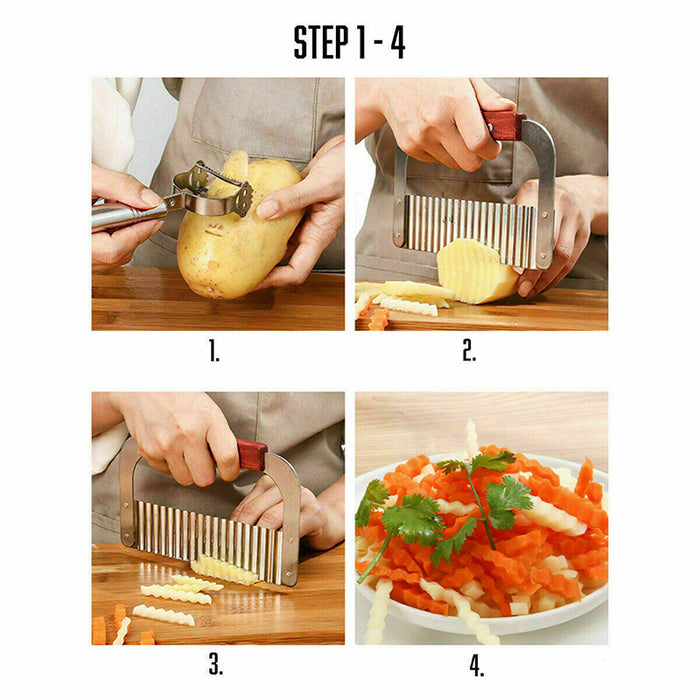 STEP 1 - 4

1.

2.

3.

4.