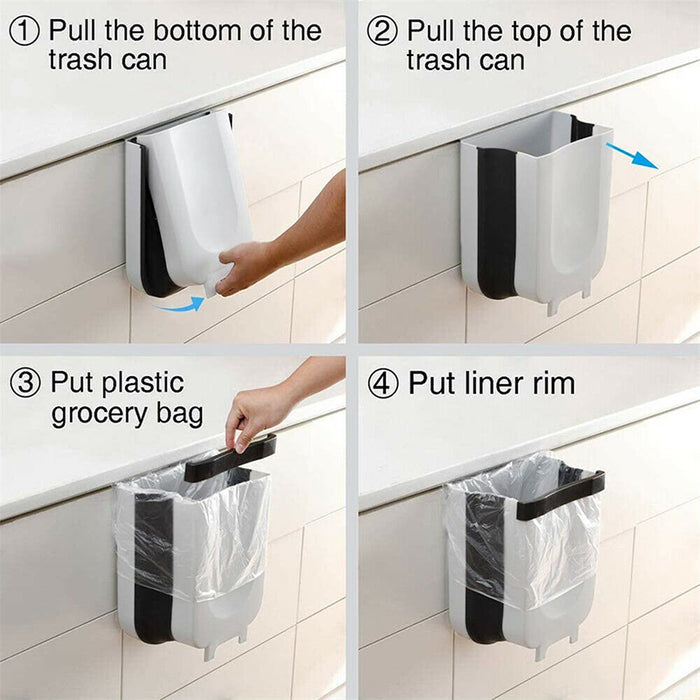 ① Pull the bottom of the trash can

② Pull the top of the trash can

③ Put plastic grocery bag

④ Put liner rim