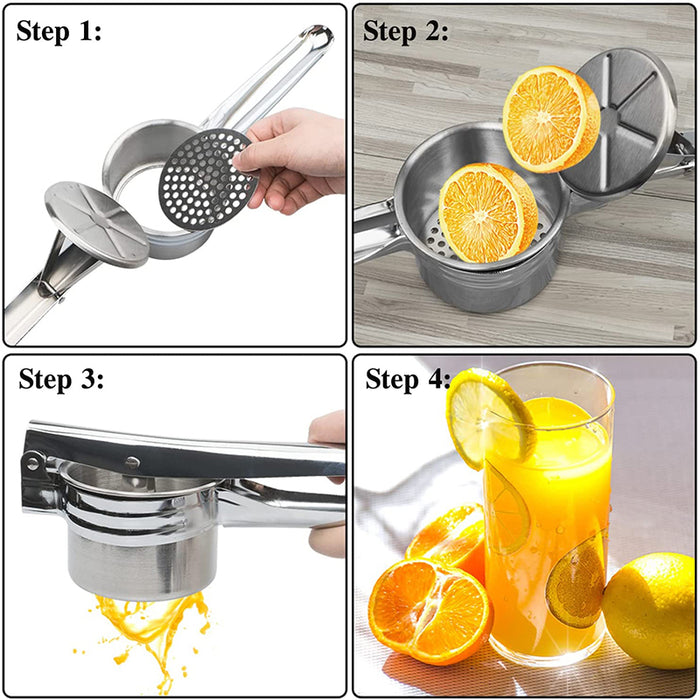 Step 1:

Step 2:

Step 3:

Step 4: