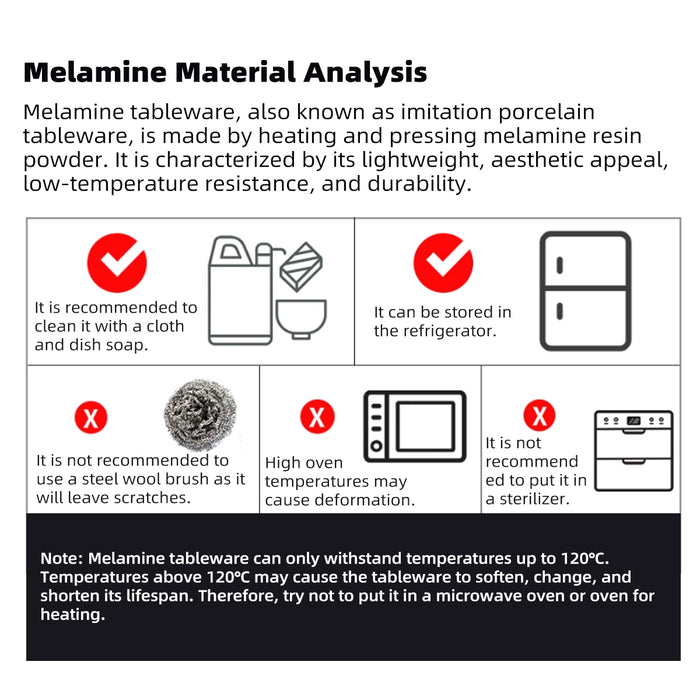 Melamine Material Analysis

Melamine tableware, also known as imitation porcelain tableware, is made by heating and pressing melamine resin powder. It is characterized by its lightweight, aesthetic appeal, low-temperature resistance, and durability.

It is recommended to clean it with a cloth and dish soap.

It can be stored in the refrigerator.

It is not recommended to use a steel wool brush as it will leave scratches.

High oven temperatures may cause deformation.

It is not recommended to put it in a sterilizer.

Note: Melamine tableware can only withstand temperatures up to 120°C. Temperatures above 120°C may cause the tableware to soften, change, and shorten its lifespan. Therefore, try not to put it in a microwave oven or oven for heating.