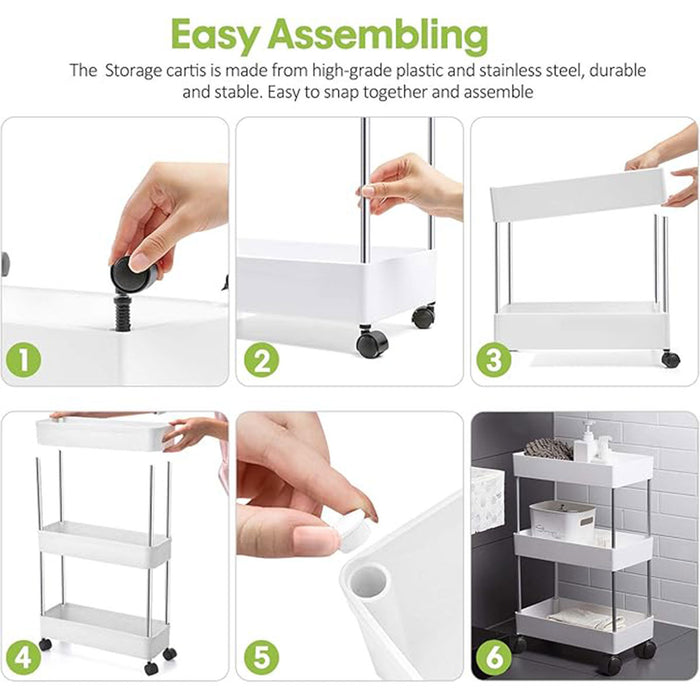 Easy Assembling

The Storage cartis is made from high-grade plastic and stainless steel, durable and stable. Easy to snap together and assemble

1

2

3

4

5

6