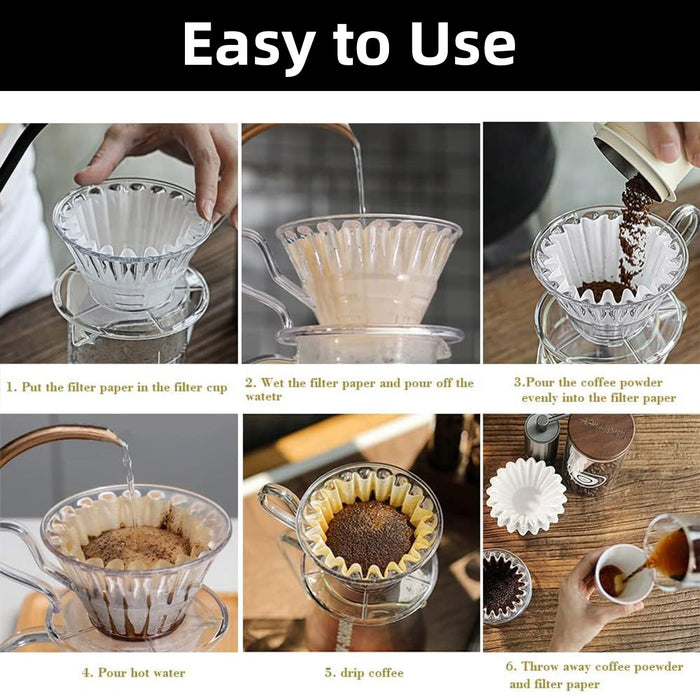 Easy to Use

1. Put the filter paper in the filter cup

2. Wet the filter paper and pour off the watetr

3.Pour the coffee powder evenly into the filter paper

4. Pour hot water

5. drip coffee

6. Throw away coffee poewder and filter paper