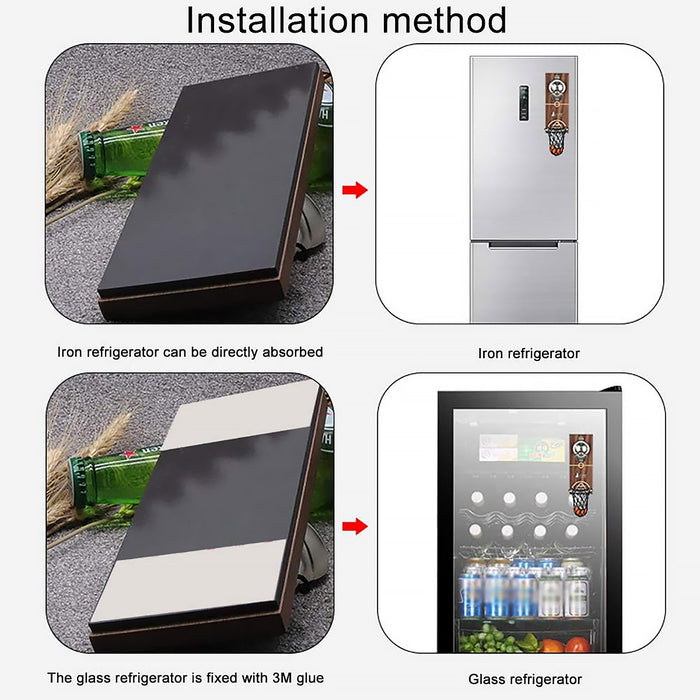 Installation method

Iron refrigerator can be directly absorbed

Iron refrigerator

The glass refrigerator is fixed with 3M glue

Glass refrigerator