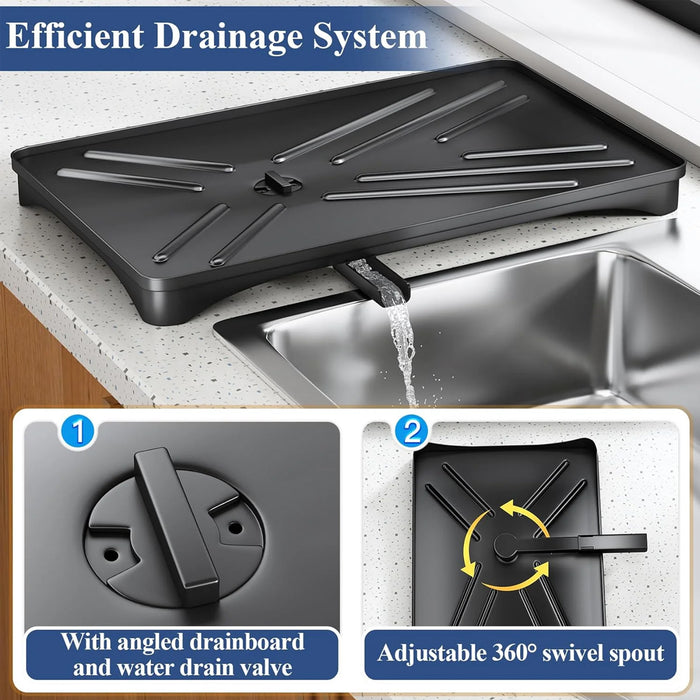 Efficient Drainage System

1

With angled drainboard and water drain valve

2

Adjustable 360° swivel spout