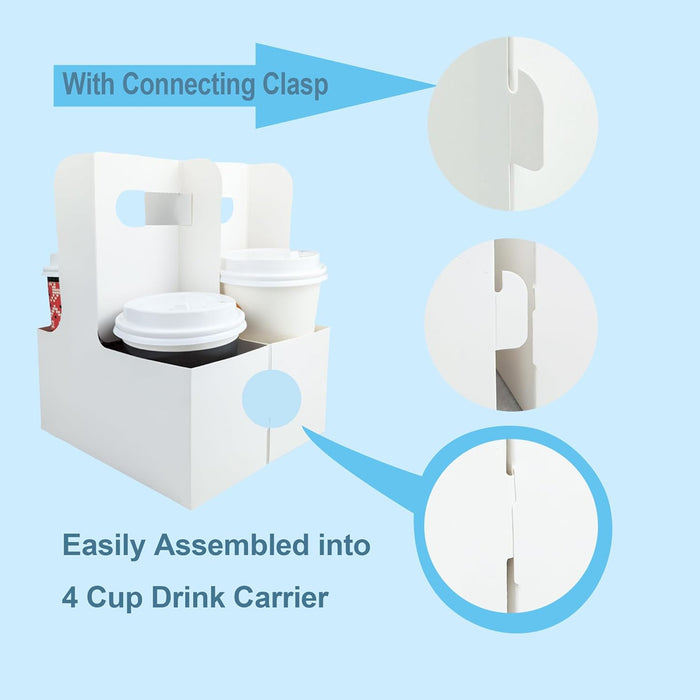 With Connecting Clasp

Easily Assembled into

4 Cup Drink Carrier