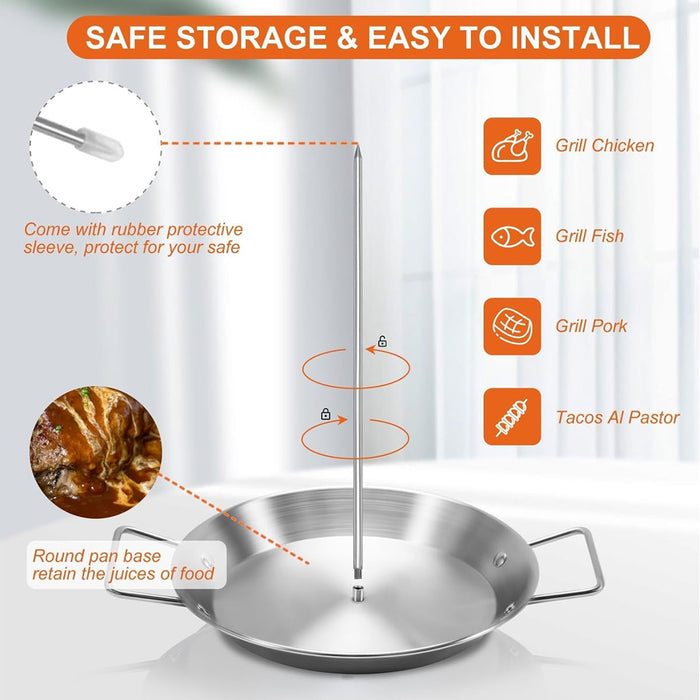 SAFE STORAGE & EASY TO INSTALL

Come with rubber protective sleeve, protect for your safe

Grill Chicken

Grill Fish

Grill Pork

Tacos Al Pastor

Round pan base retain the juices of food