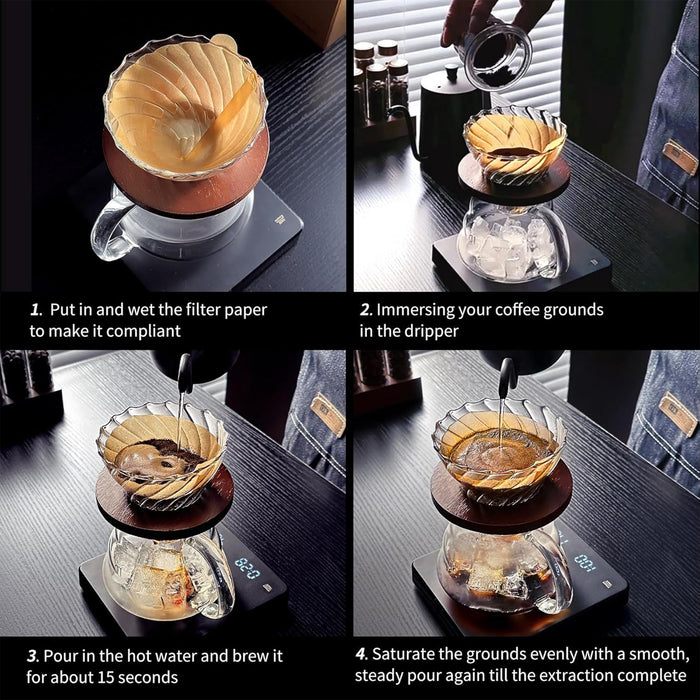 1. Put in and wet the filter paper to make it compliant

2. Immersing your coffee grounds in the dripper

3. Pour in the hot water and brew it for about 15 seconds

4. Saturate the grounds evenly with a smooth, steady pour again till the extraction complete