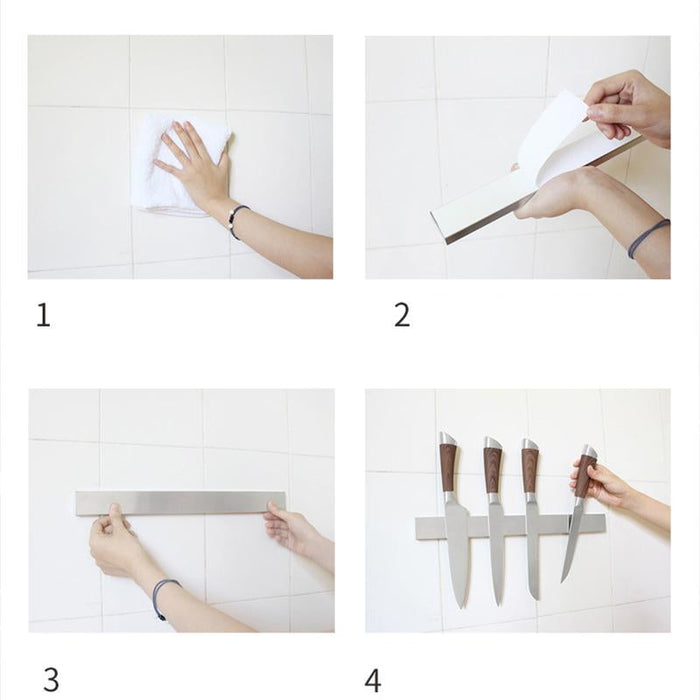 1

2

3

4