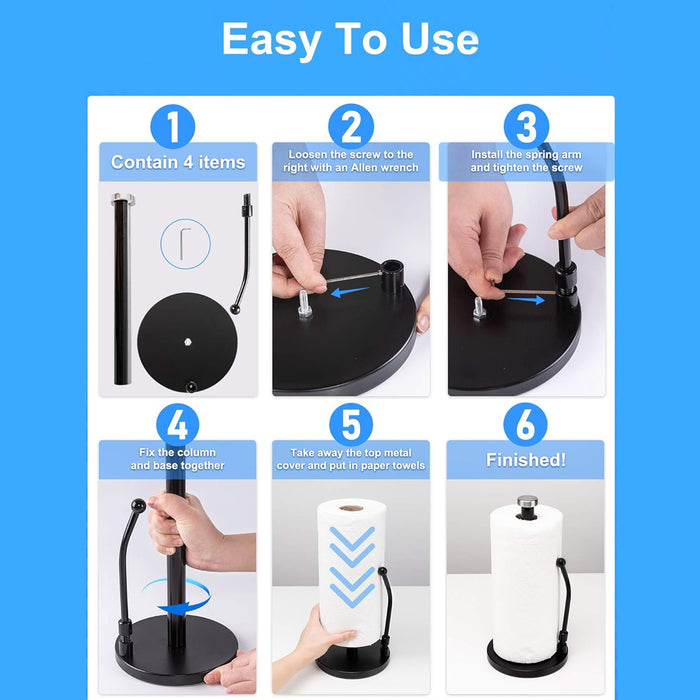 Easy To Use

1
Contain 4 items

2
Loosen the screw to the right with an Allen wrench

3
Install the spring arm and tighten the screw

4
Fix the column and base together

5
Take away the top metal cover and put in paper towels

6
Finished!