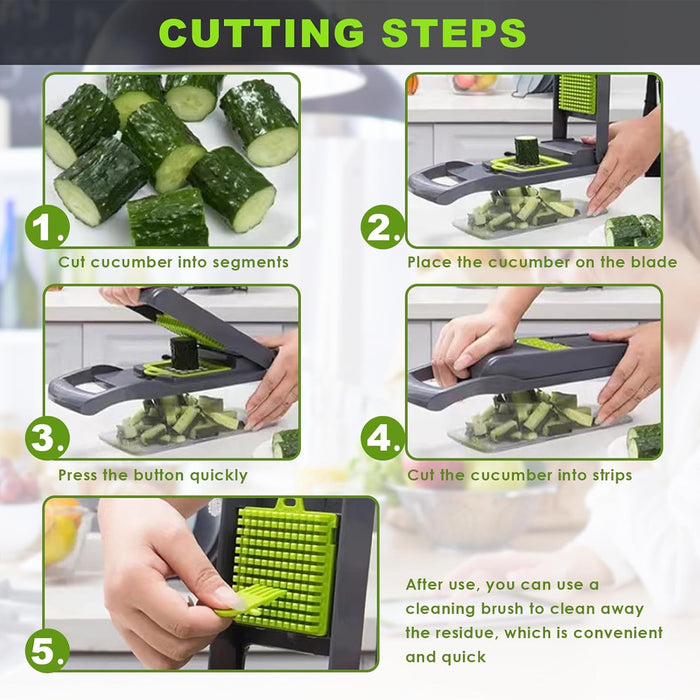 CUTTING STEPS

1.

Cut cucumber into segments

2.

Place the cucumber on the blade

3.

Press the button quickly

4.

Cut the cucumber into strips

5.

After use, you can use a cleaning brush to clean away the residue, which is convenient and quick