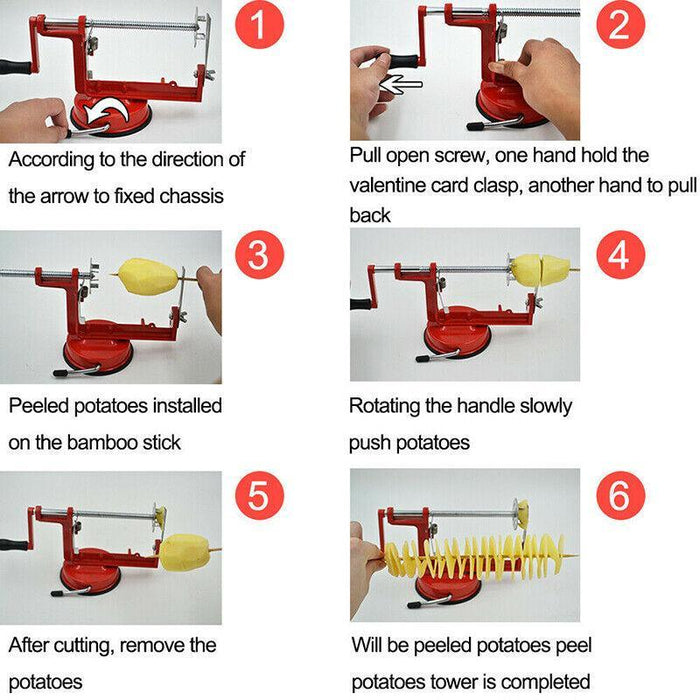 1

According to the direction of the arrow to fixed chassis

2

Pull open screw, one hand hold the valentine card clasp, another hand to pull back

3

Peeled potatoes installed on the bamboo stick

4

Rotating the handle slowly push potatoes

5

After cutting, remove the potatoes

6

Will be peeled potatoes peel potatoes tower is completed