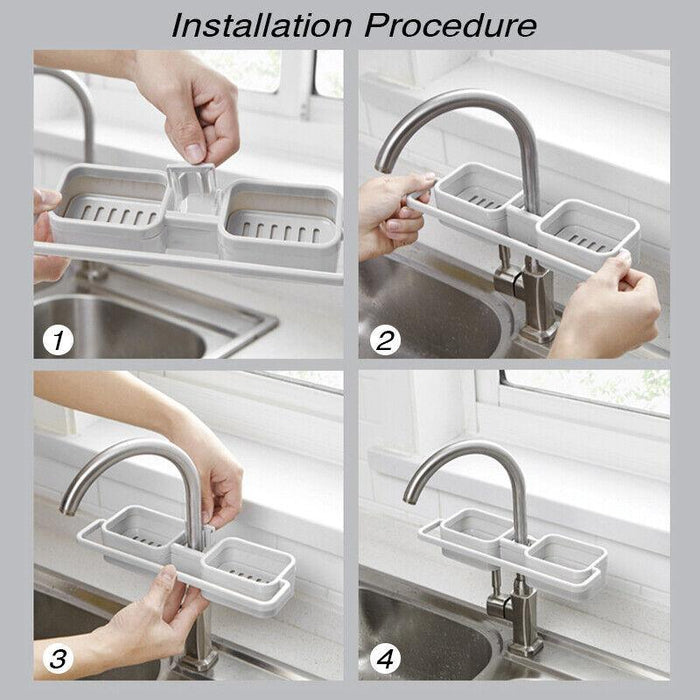 Installation Procedure

1

2

3

4