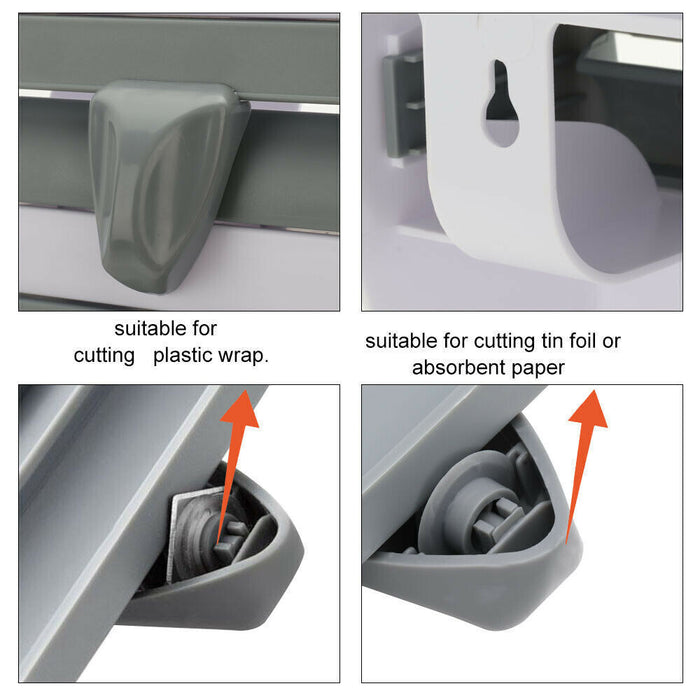 suitable for
cutting plastic wrap.

suitable for cutting tin foil or
absorbent paper